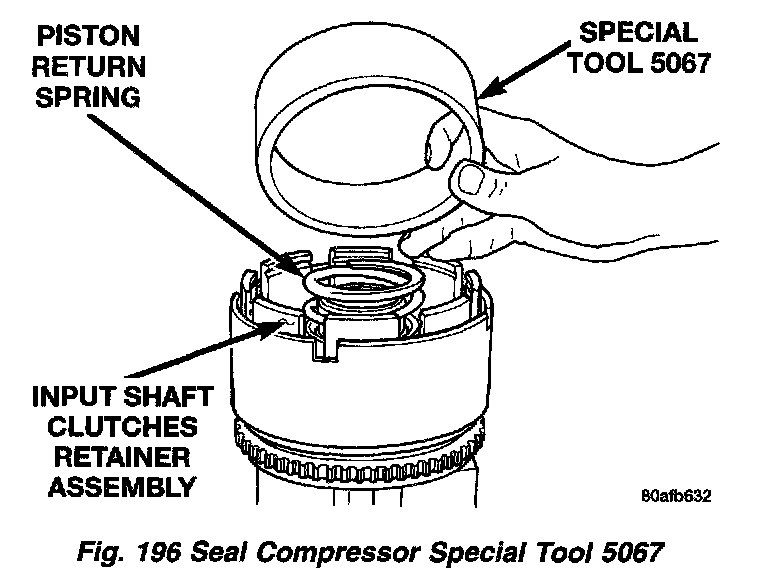 PISTON RETURN SPRING

SPECIAL TOOL 5067

INPUT SHAFT CLUTCHES RETAINER ASSEMBLY

80afb632

Fig. 196 Seal Compressor Special Tool 5067