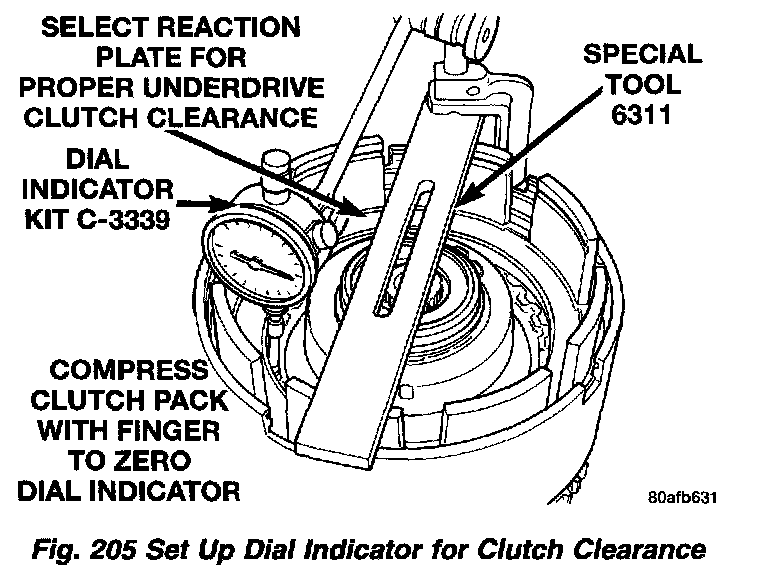 SELECT REACTION PLATE FOR PROPER UNDERDRIVE CLUTCH CLEARANCE

SPECIAL TOOL 6311

DIAL INDICATOR KIT C-3339

COMPRESS CLUTCH PACK WITH FINGER TO ZERO DIAL INDICATOR

80afb631

Fig. 205 Set Up Dial Indicator for Clutch Clearance