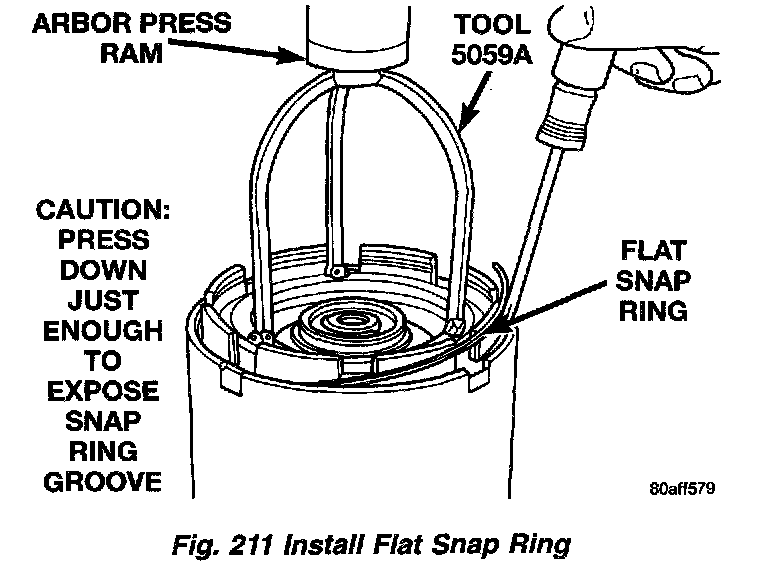 ARBOR PRESS RAM

TOOL 5059A

CAUTION: PRESS DOWN JUST ENOUGH TO EXPOSE SNAP RING GROOVE

FLAT SNAP RING

80aff579

Fig. 211 Install Flat Snap Ring