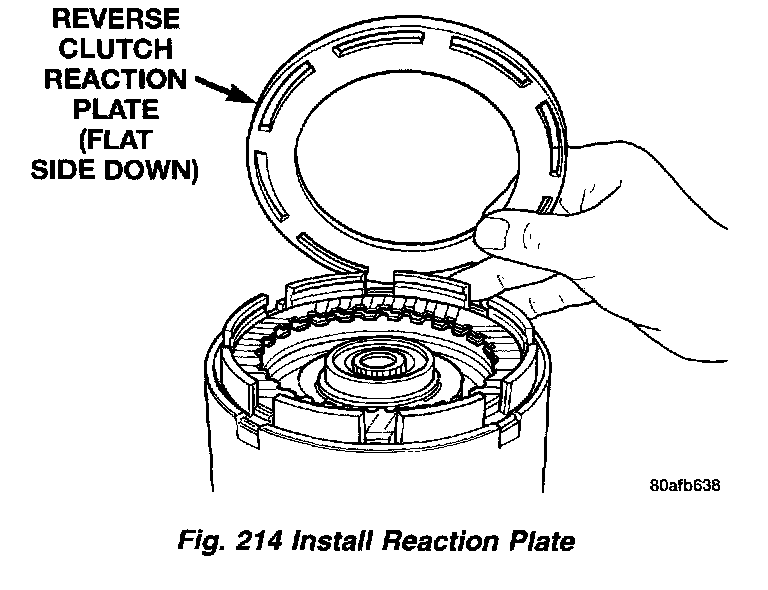 REVERSE CLUTCH REACTION PLATE (FLAT SIDE DOWN)

80afb638

Fig. 214 Install Reaction Plate