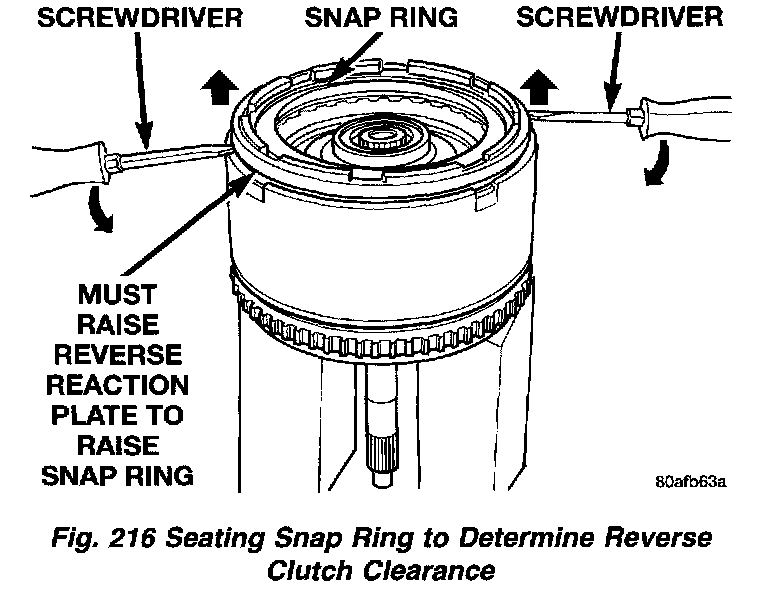 SCREWDRIVER

SNAP RING

SCREWDRIVER

MUST RAISE REVERSE REACTION PLATE TO RAISE SNAP RING

80afb63a

Fig. 216 Seating Snap Ring to Determine Reverse Clutch Clearance