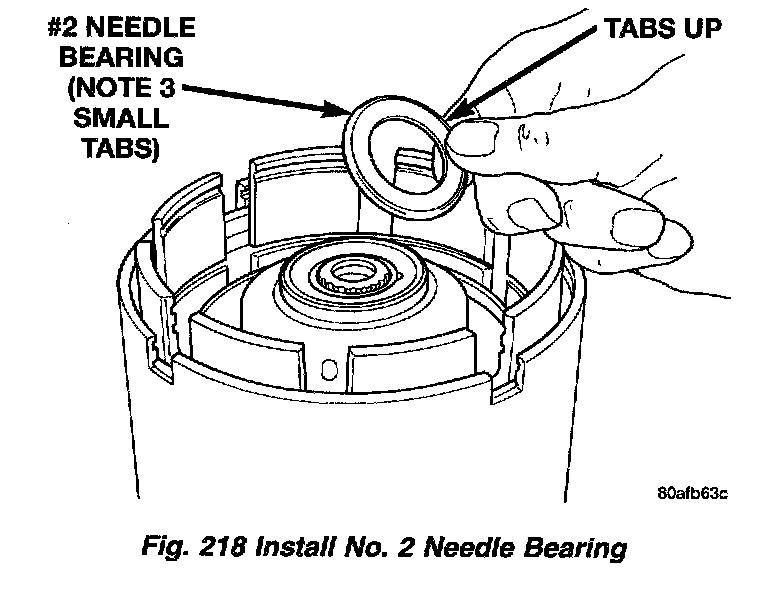 #2 NEEDLE BEARING (NOTE 3 SMALL TABS)

TABS UP

80afb63c

Fig. 218 Install No. 2 Needle Bearing