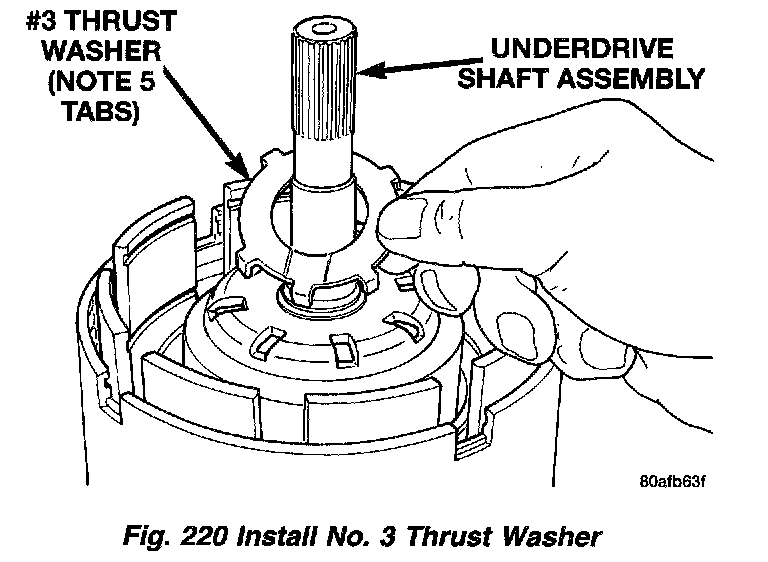 #3 THRUST WASHER (NOTE 5 TABS)

UNDERDRIVE SHAFT ASSEMBLY

80afb63f

Fig. 220 Install No. 3 Thrust Washer