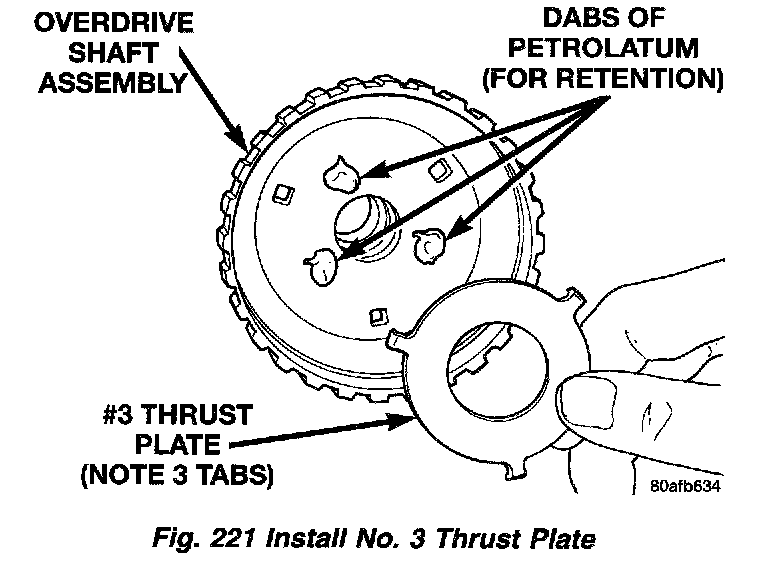 OVERDRIVE SHAFT ASSEMBLY

DABS OF PETROLATUM (FOR RETENTION)

#3 THRUST PLATE (NOTE 3 TABS)

80afb634

Fig. 221 Install No. 3 Thrust Plate