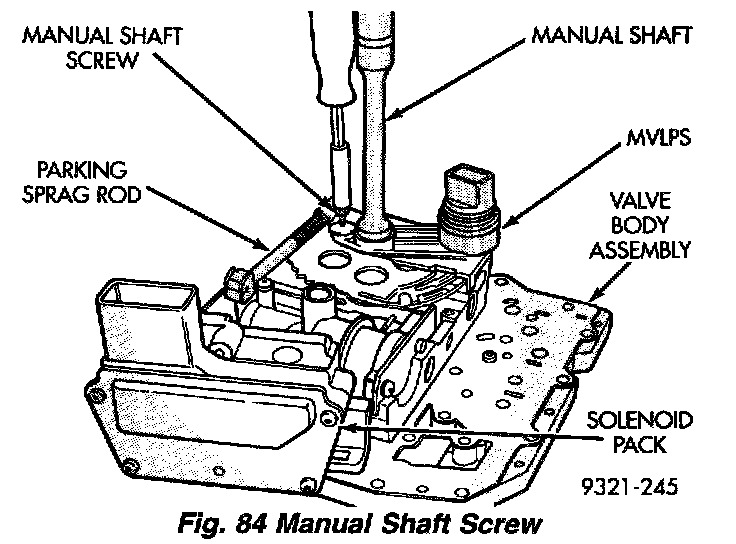 MANUAL SHAFT SCREW

MANUAL SHAFT

MVLPS

PARKING SPRAG ROD

VALVE BODY ASSEMBLY

SOLENOID PACK

9321-245

Fig. 84 Manual Shaft Screw