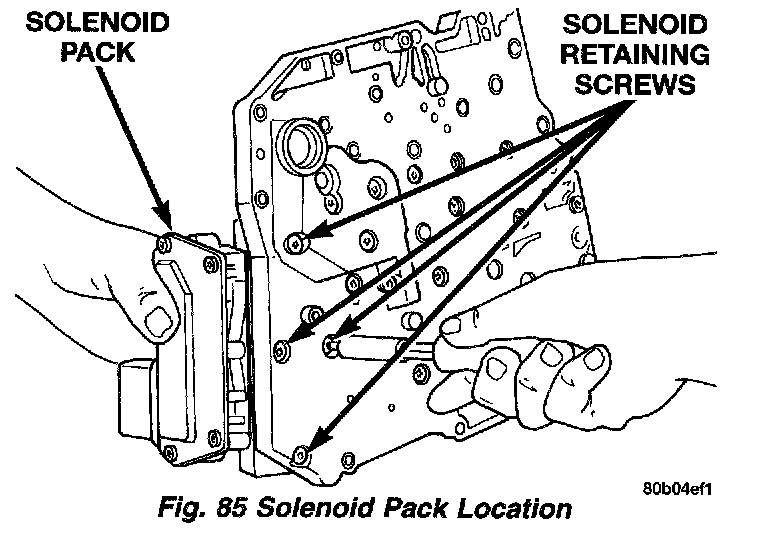 SOLENOID PACK

SOLENOID RETAINING SCREWS

80b04ef1

Fig. 85 Solenoid Pack Location