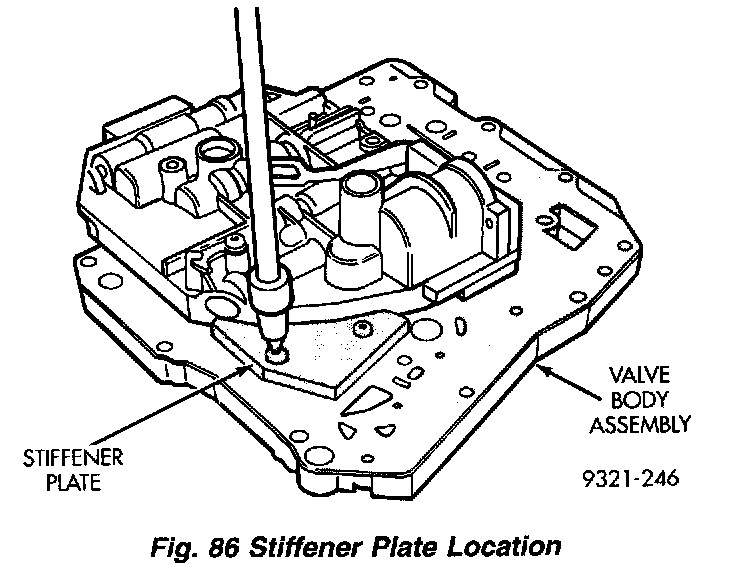 VALVE BODY ASSEMBLY

STIFFENER PLATE

9321-246

Fig. 86 Stiffener Plate Location