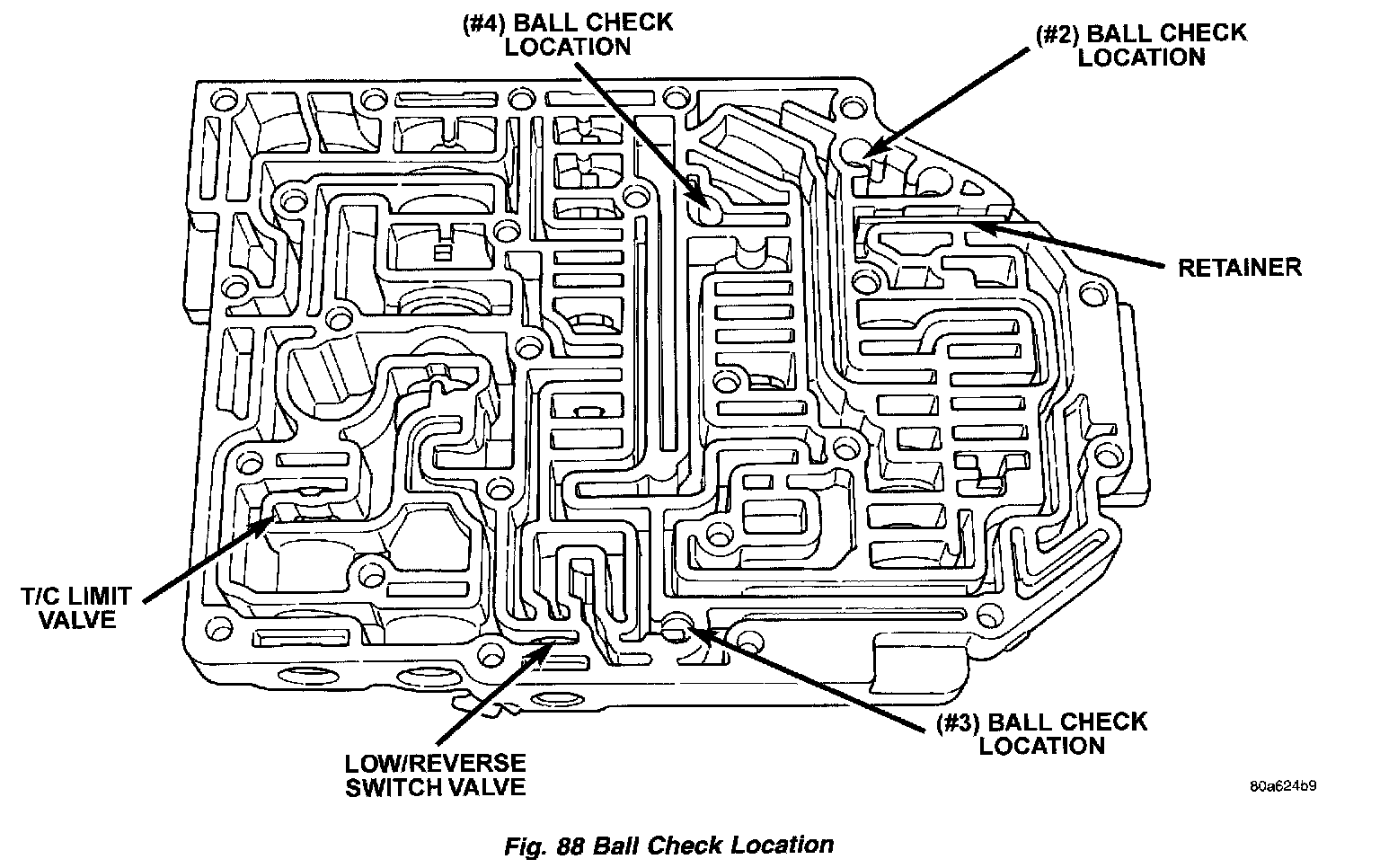 (#4) BALL CHECK LOCATION

(#2) BALL CHECK LOCATION

RETAINER

T/C LIMIT VALVE

LOW/REVERSE SWITCH VALVE

(#3) BALL CHECK LOCATION

80a624b9

Fig. 88 Ball Check Location