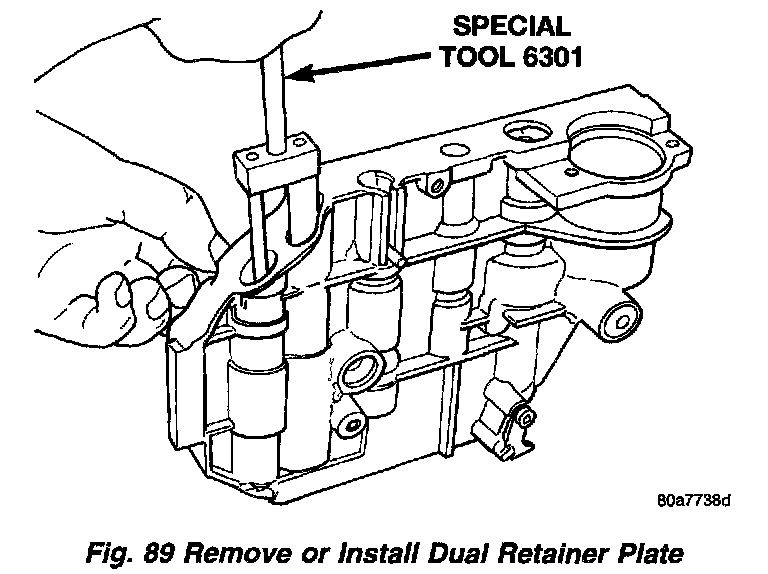 SPECIAL
TOOL 6301

80a7738d

Fig. 89 Remove or Install Dual Retainer Plate