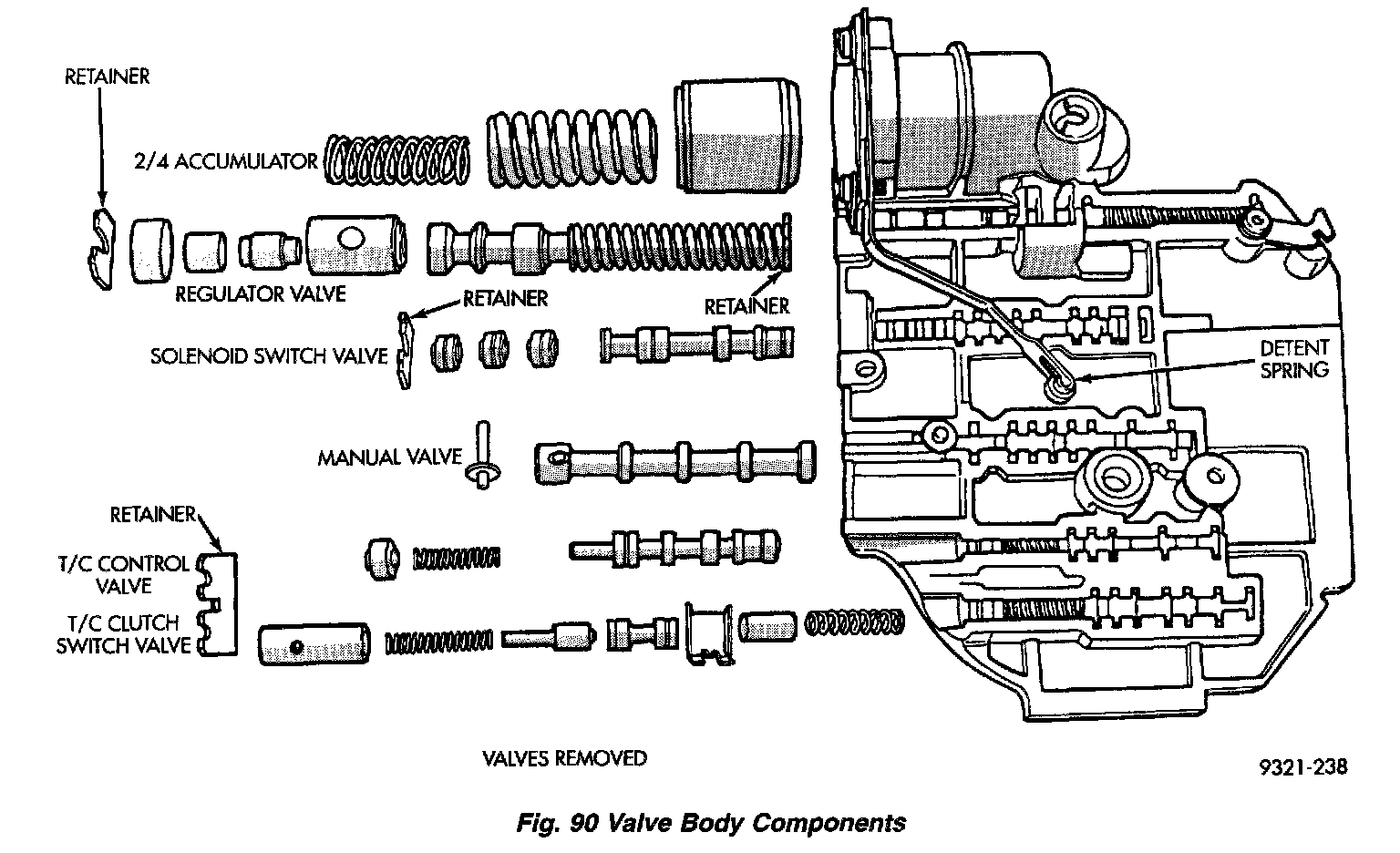 RETAINER

2/4 ACCUMULATOR

REGULATOR VALVE

RETAINER

RETAINER

SOLENOID SWITCH VALVE

DETENT SPRING

MANUAL VALVE

RETAINER

T/C CONTROL VALVE

T/C CLUTCH SWITCH VALVE

VALVES REMOVED

9321-238

Fig. 90 Valve Body Components