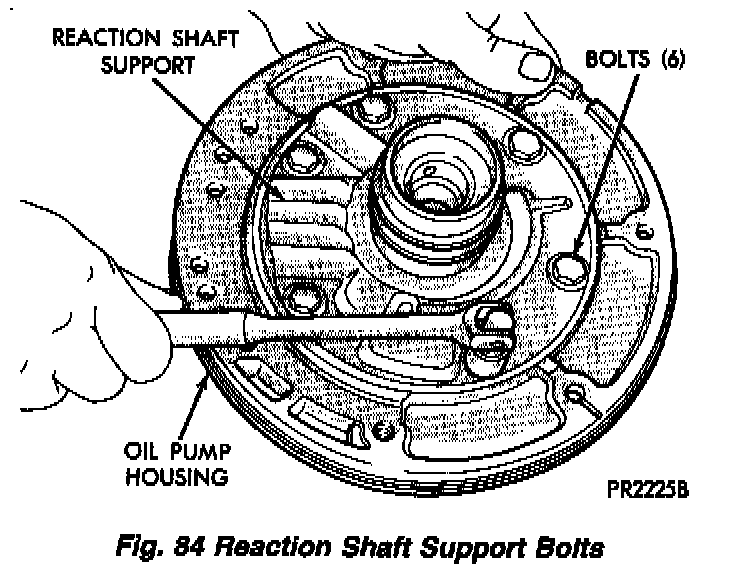 REACTION SHAFT SUPPORT

BOLTS (6)

OIL PUMP HOUSING

PR2225B

Fig. 84 Reaction Shaft Support Bolts