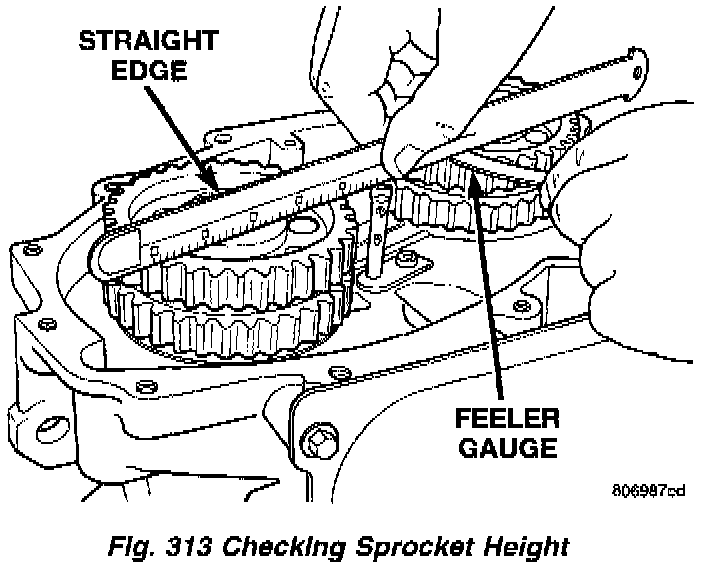 STRAIGHT EDGE

FEELER GAUGE

806987cd

Fig. 313 Checking Sprocket Height