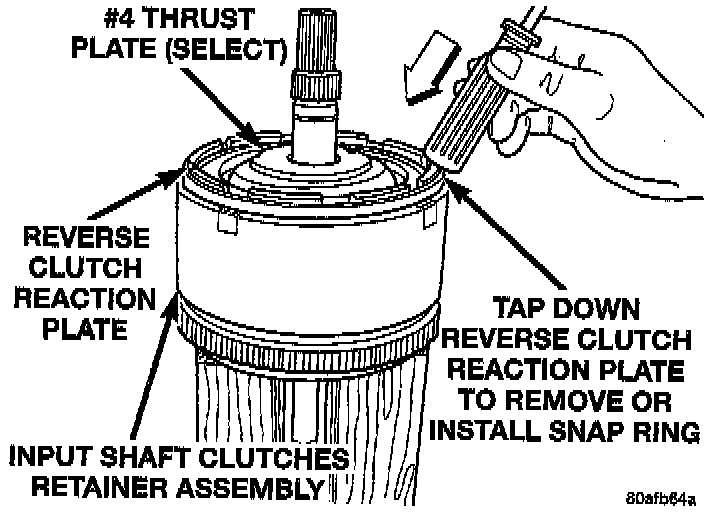 #4 THRUST PLATE (SELECT)

REVERSE CLUTCH REACTION PLATE

TAP DOWN REVERSE CLUTCH REACTION PLATE TO REMOVE OR INSTALL SNAP RING

INPUT SHAFT CLUTCHES RETAINER ASSEMBLY

80afb64a