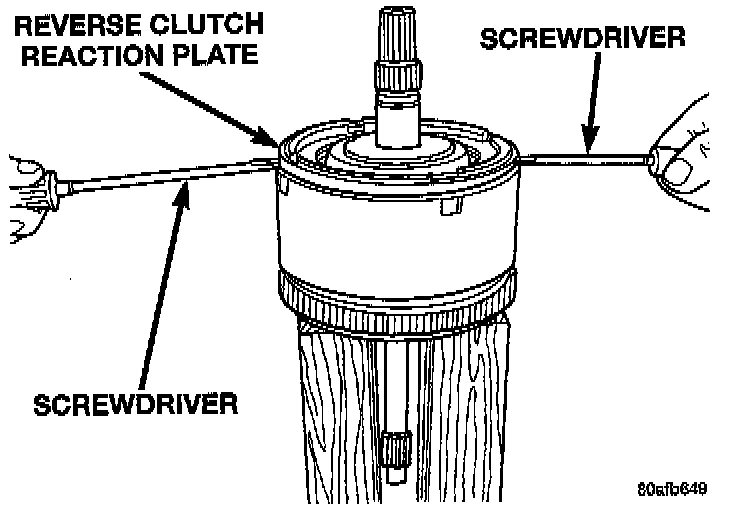 REVERSE CLUTCH REACTION PLATE

SCREWDRIVER

SCREWDRIVER

80afb649