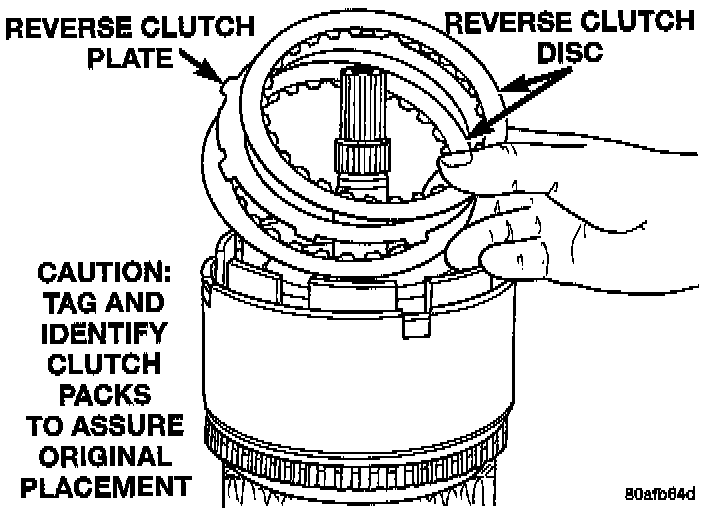 REVERSE CLUTCH PLATE

REVERSE CLUTCH DISC

CAUTION: TAG AND IDENTIFY CLUTCH PACKS TO ASSURE ORIGINAL PLACEMENT

80afb64d