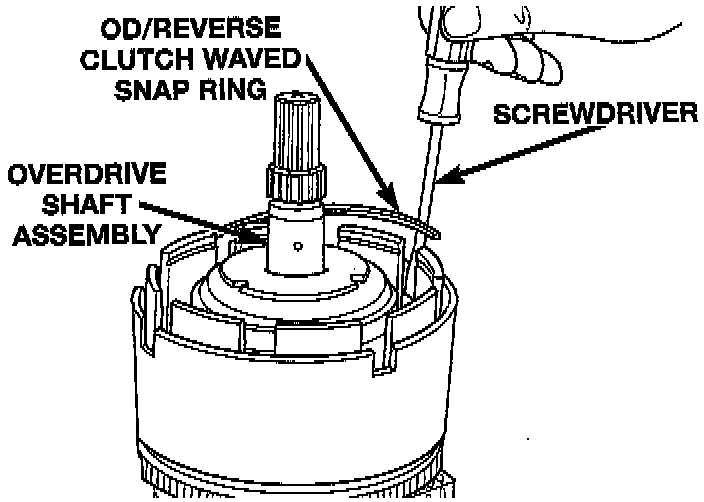 OD/REVERSE CLUTCH WAVED SNAP RING

SCREWDRIVER

OVERDRIVE SHAFT ASSEMBLY