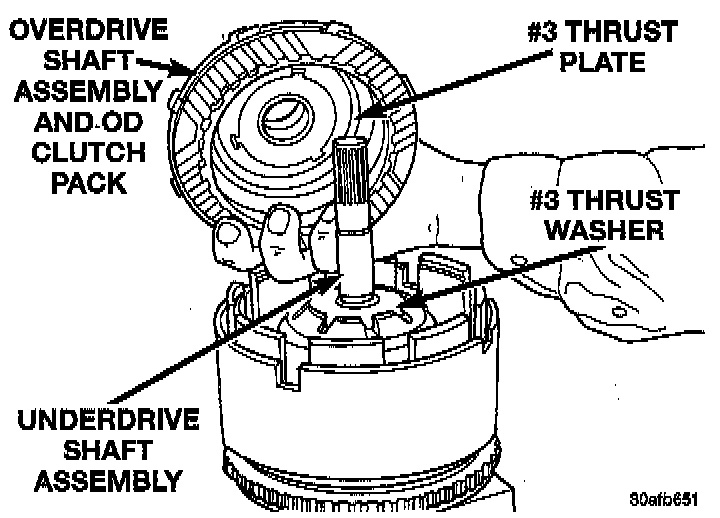 OVERDRIVE SHAFT ASSEMBLY AND OD CLUTCH PACK

#3 THRUST PLATE

#3 THRUST WASHER

UNDERDRIVE SHAFT ASSEMBLY

80afb651