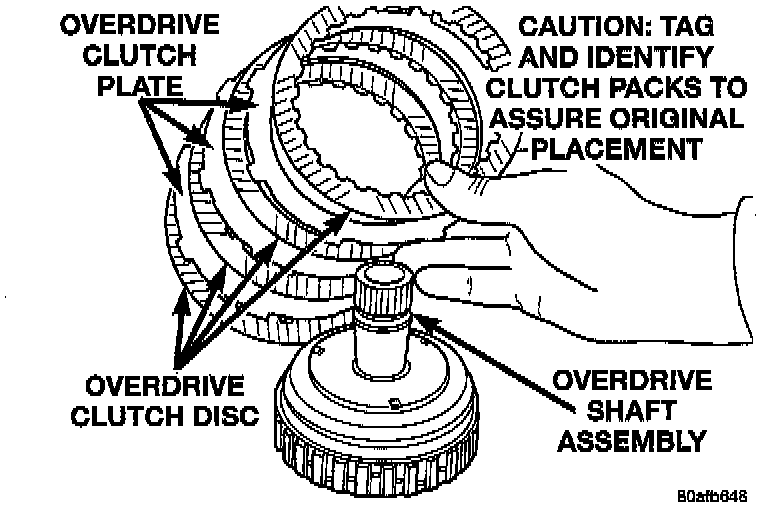 OVERDRIVE CLUTCH PLATE

CAUTION: TAG AND IDENTIFY CLUTCH PACKS TO ASSURE ORIGINAL PLACEMENT

OVERDRIVE CLUTCH DISC

OVERDRIVE SHAFT ASSEMBLY

80afb648