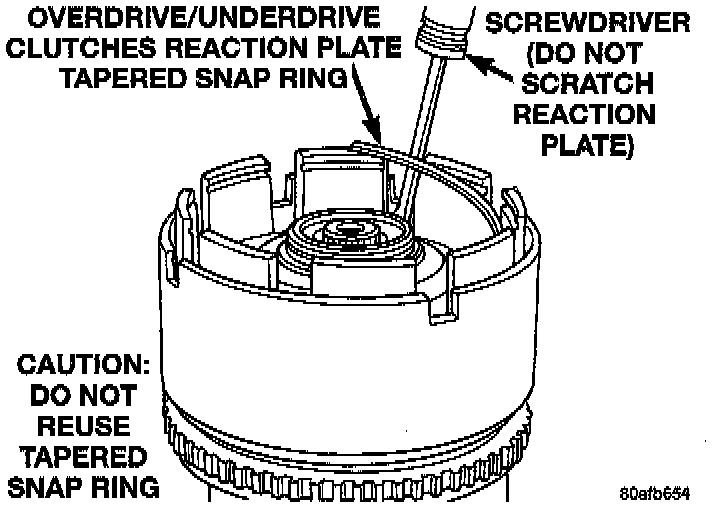 OVERDRIVE/UNDERDRIVE CLUTCHES REACTION PLATE TAPERED SNAP RING

SCREWDRIVER (DO NOT SCRATCH REACTION PLATE)

CAUTION: DO NOT REUSE TAPERED SNAP RING

80afb654