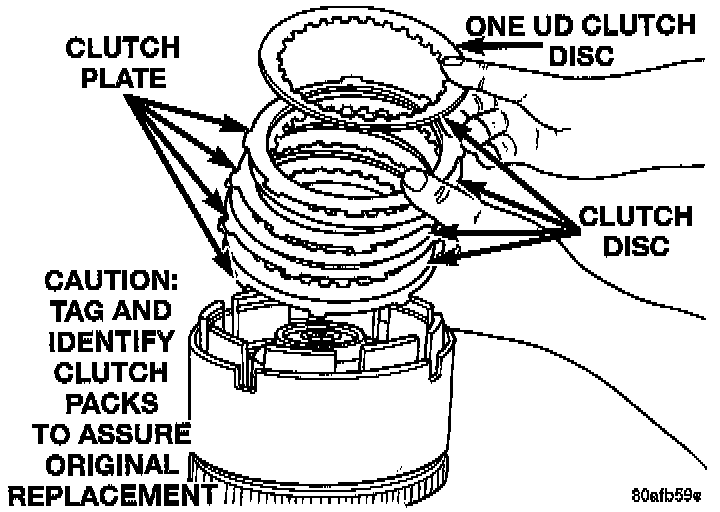 CLUTCH PLATE

ONE UD CLUTCH DISC

CLUTCH DISC

CAUTION: TAG AND IDENTIFY CLUTCH PACKS TO ASSURE ORIGINAL REPLACEMENT

80afb59e