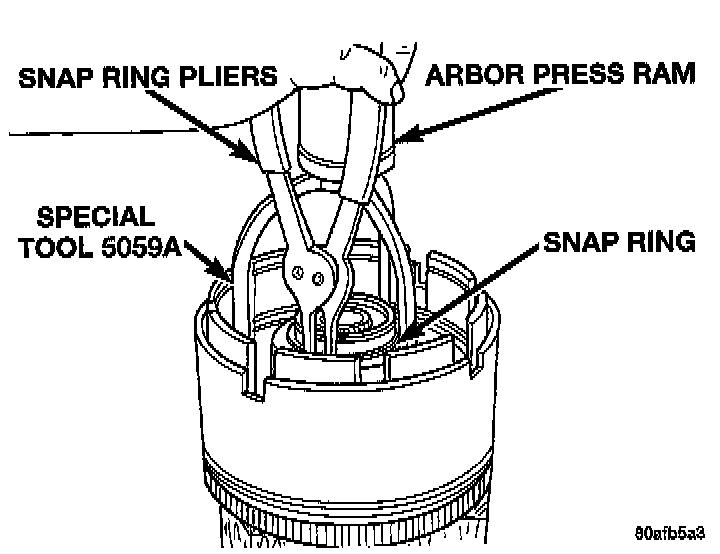 SNAP RING PLIERS

ARBOR PRESS RAM

SPECIAL TOOL 5059A

SNAP RING

80afb5a3