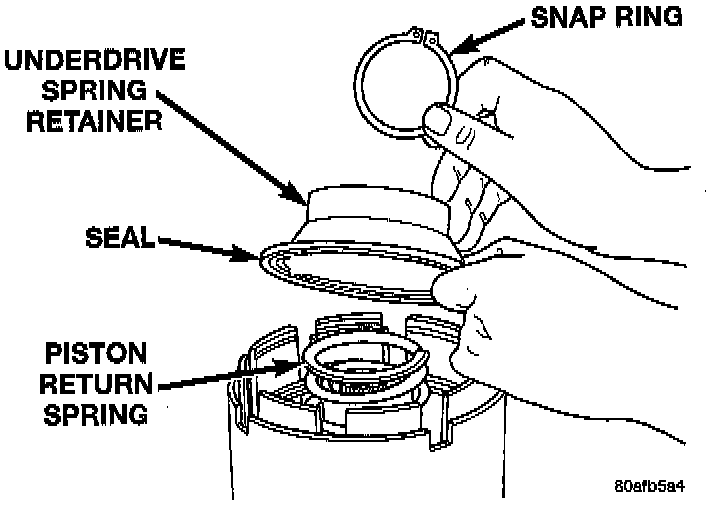 SNAP RING

UNDERDRIVE SPRING RETAINER

SEAL

PISTON RETURN SPRING

80afb5a4