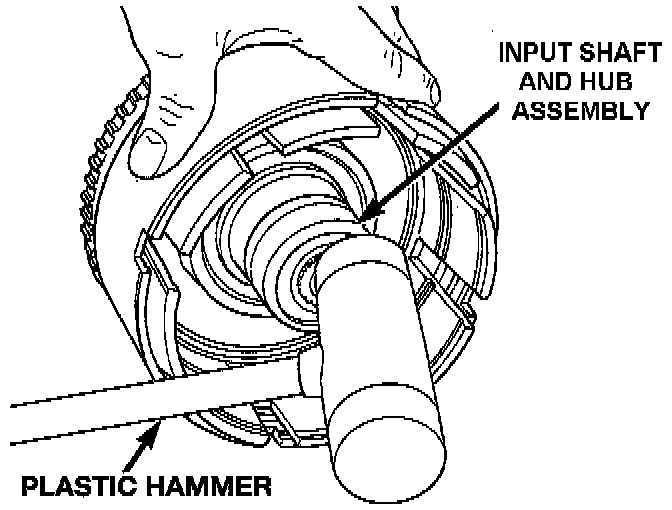 INPUT SHAFT AND HUB ASSEMBLY

PLASTIC HAMMER