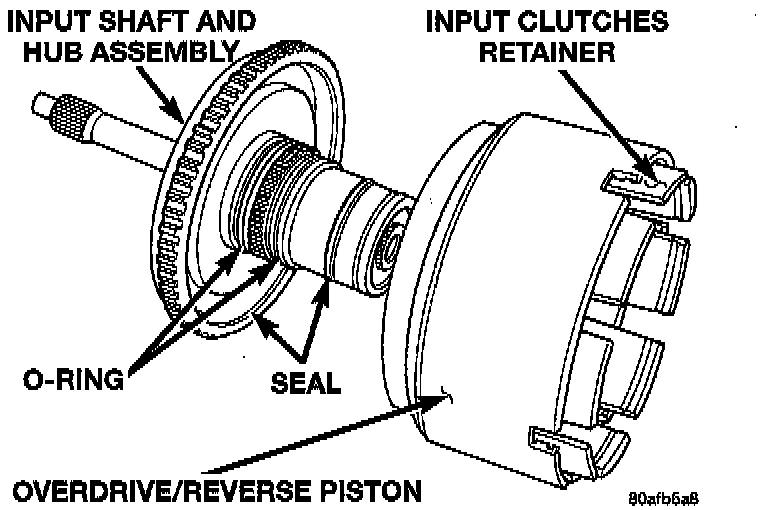 INPUT SHAFT AND HUB ASSEMBLY

INPUT CLUTCHES RETAINER

O-RING

SEAL

OVERDRIVE/REVERSE PISTON

80afb6a8