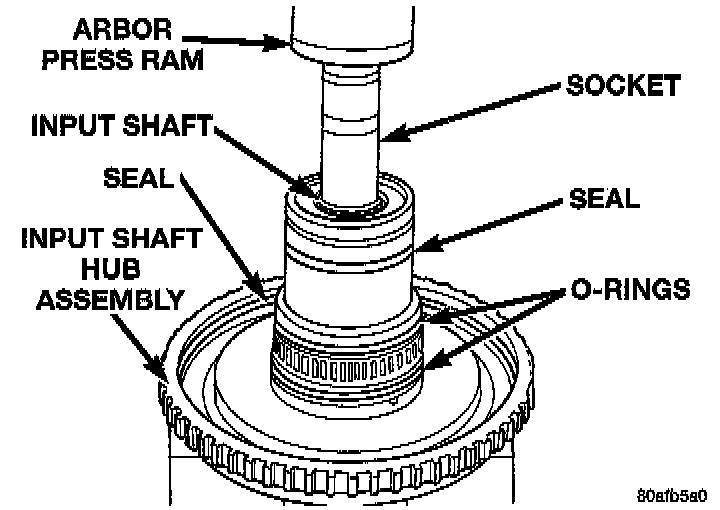 ARBOR PRESS RAM

SOCKET

INPUT SHAFT

SEAL

SEAL

INPUT SHAFT HUB ASSEMBLY

O-RINGS

80afb5a0