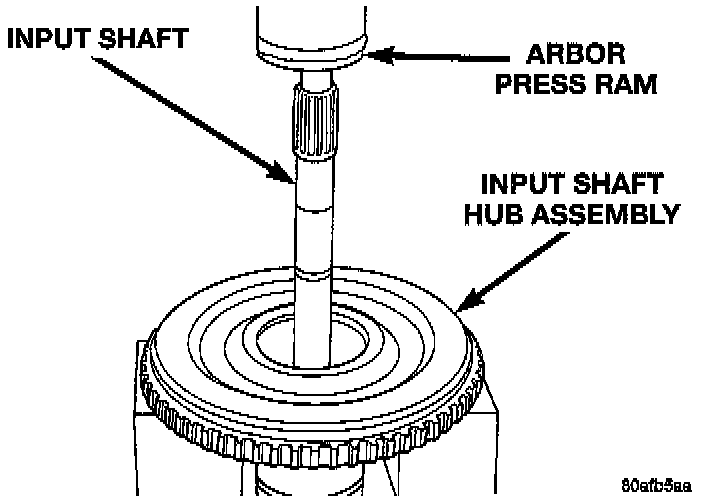 INPUT SHAFT

ARBOR PRESS RAM

INPUT SHAFT HUB ASSEMBLY

80afb5aa