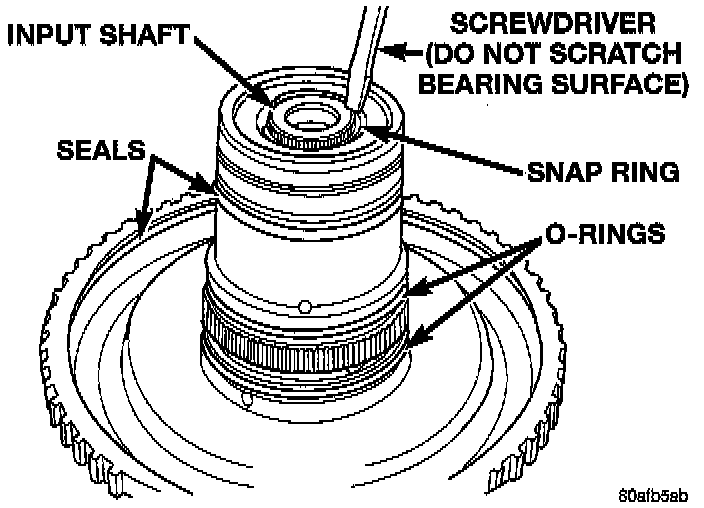 INPUT SHAFT

SCREWDRIVER (DO NOT SCRATCH BEARING SURFACE)

SEALS

SNAP RING

O-RINGS

80afb5ab