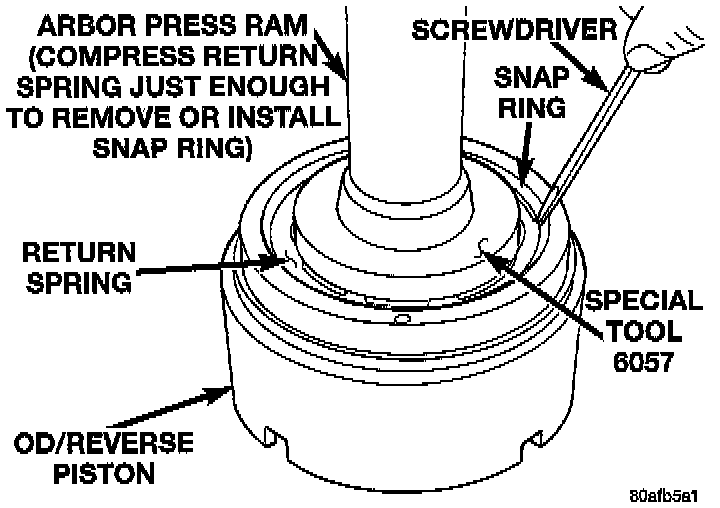 ARBOR PRESS RAM (COMPRESS RETURN SPRING JUST ENOUGH TO REMOVE OR INSTALL SNAP RING)

SCREWDRIVER

SNAP RING

RETURN SPRING

SPECIAL TOOL 6057

OD/REVERSE PISTON

80afb5a1