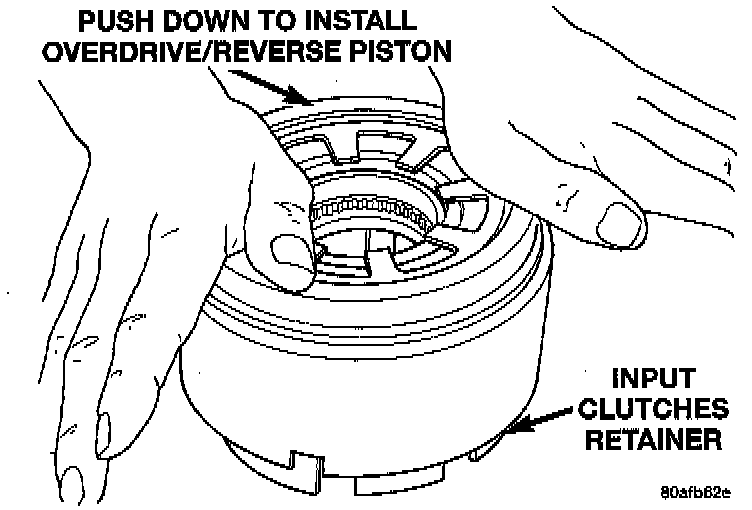 PUSH DOWN TO INSTALL OVERDRIVE/REVERSE PISTON

INPUT CLUTCHES RETAINER

80afb62e