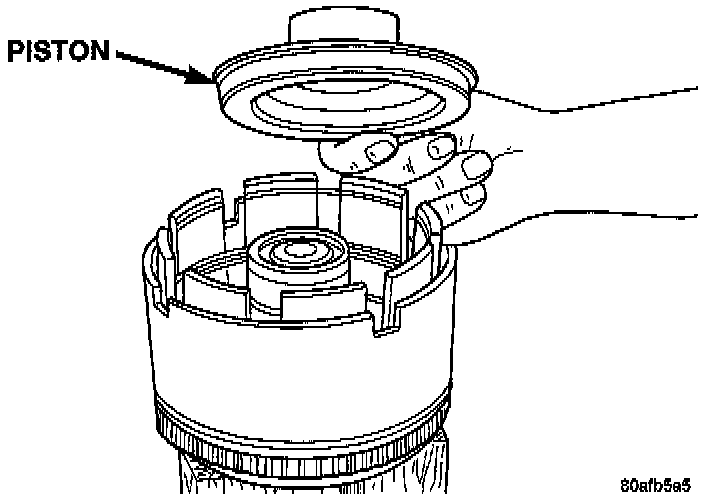 PISTON

80afb5a5