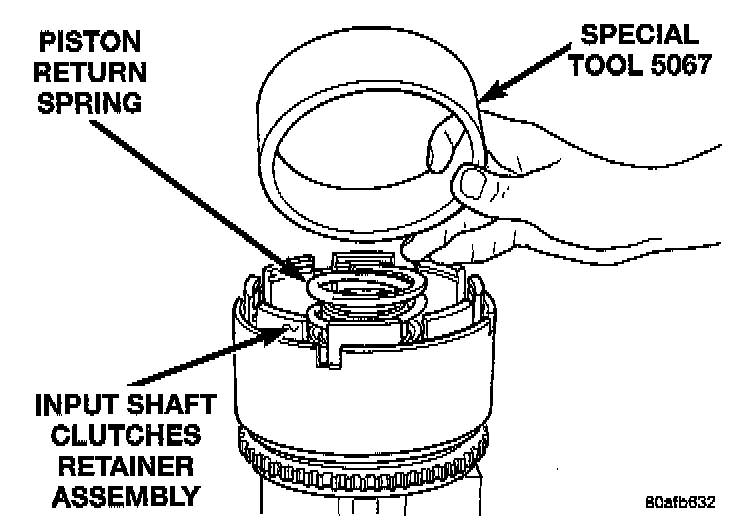 PISTON RETURN SPRING

SPECIAL TOOL 5067

INPUT SHAFT CLUTCHES RETAINER ASSEMBLY

80afb632