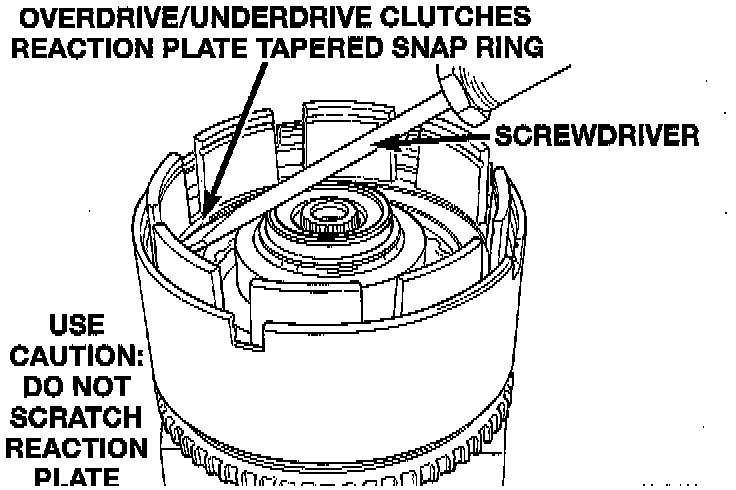 OVERDRIVE/UNDERDRIVE CLUTCHES REACTION PLATE TAPERED SNAP RING

SCREWDRIVER

USE CAUTION: DO NOT SCRATCH REACTION PLATE