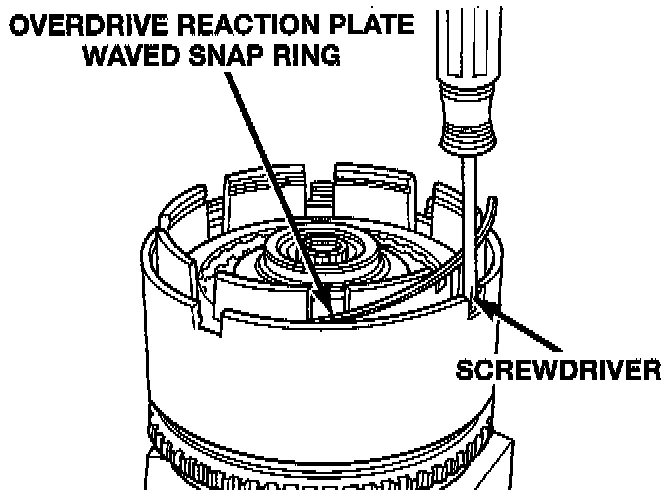 OVERDRIVE REACTION PLATE
WAVED SNAP RING

SCREWDRIVER