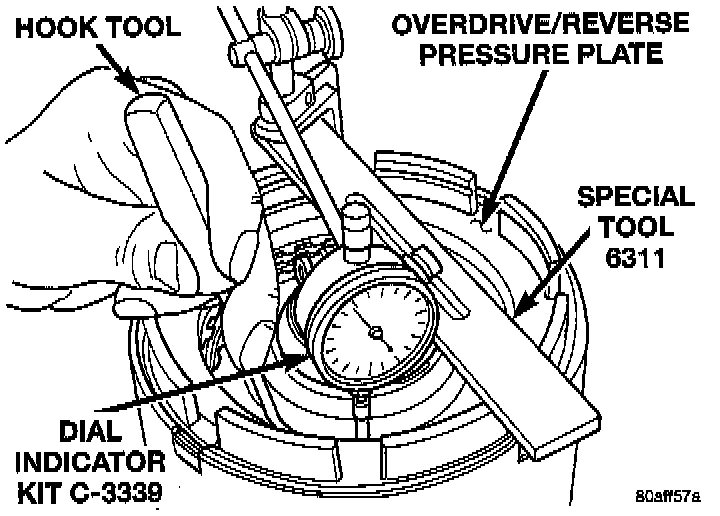 HOOK TOOL

OVERDRIVE/REVERSE PRESSURE PLATE

SPECIAL TOOL 6311

DIAL INDICATOR KIT C-3339

80aff57a