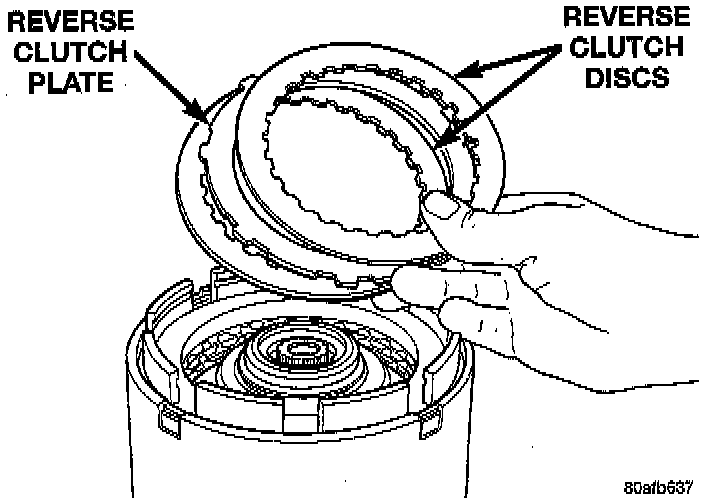 REVERSE CLUTCH PLATE

REVERSE CLUTCH DISCS

80afb637