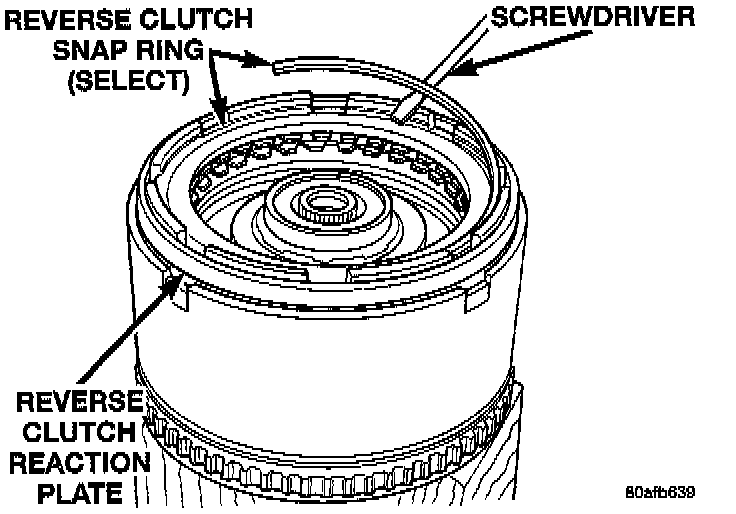 REVERSE CLUTCH SNAP RING (SELECT)

SCREWDRIVER

REVERSE CLUTCH REACTION PLATE

80afb639