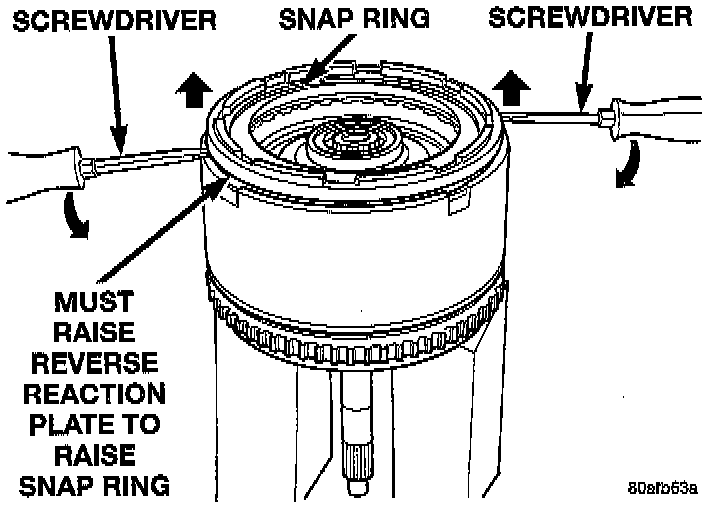 SCREWDRIVER
SNAP RING
SCREWDRIVER
MUST RAISE REVERSE REACTION PLATE TO RAISE SNAP RING
80afb63a