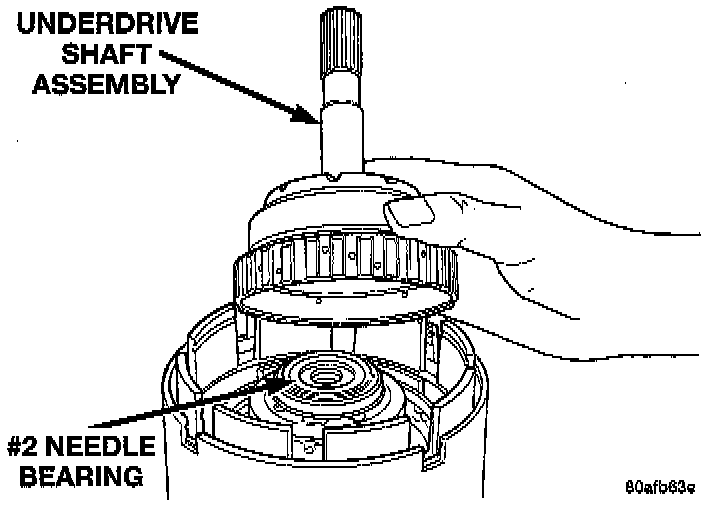 UNDERDRIVE SHAFT ASSEMBLY

#2 NEEDLE BEARING

80afb63e