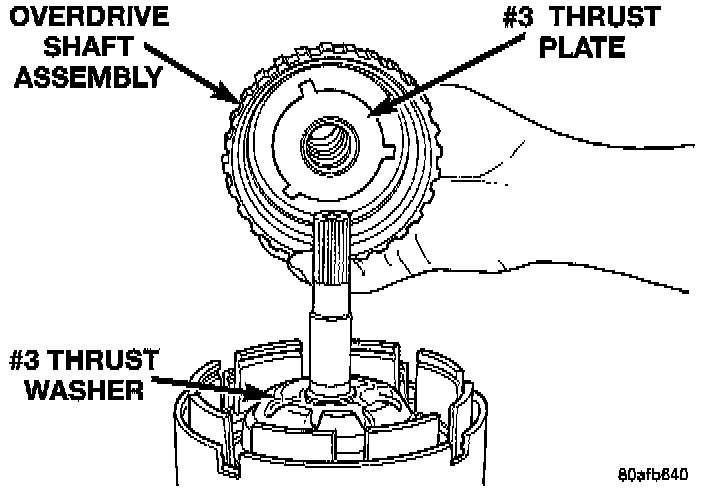 OVERDRIVE SHAFT ASSEMBLY

#3 THRUST PLATE

#3 THRUST WASHER

80afb840