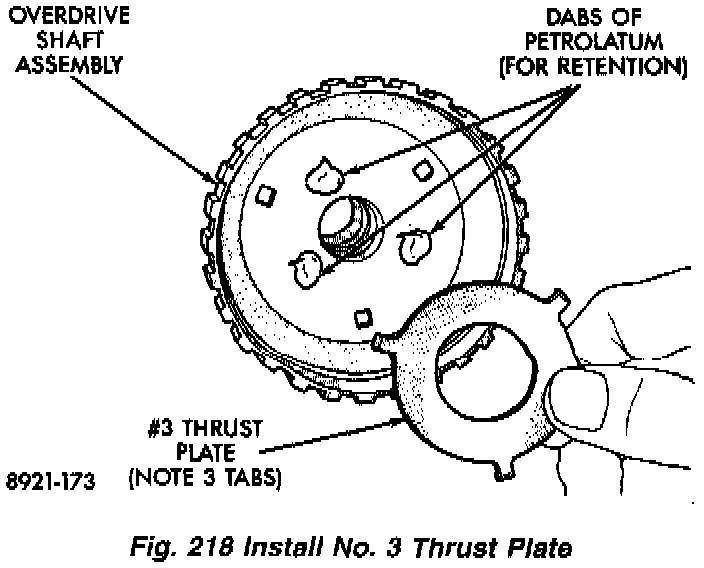 OVERDRIVE SHAFT ASSEMBLY

DABS OF PETROLATUM (FOR RETENTION)

#3 THRUST PLATE (NOTE 3 TABS)

8921-173

Fig. 218 Install No. 3 Thrust Plate