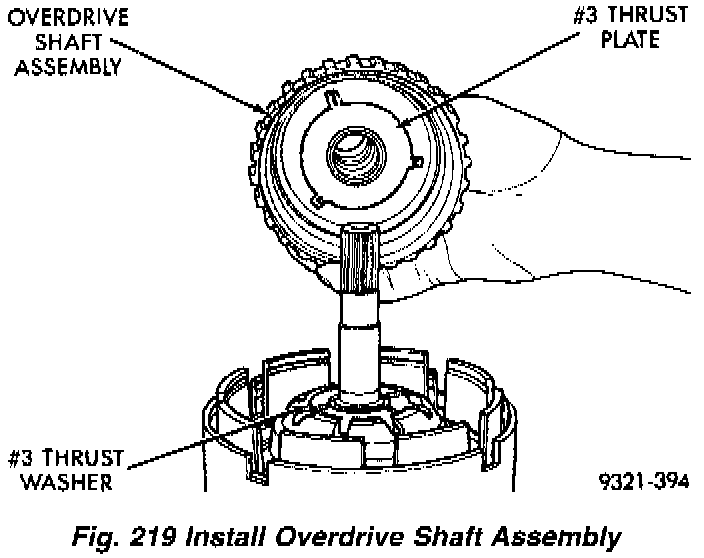 OVERDRIVE SHAFT ASSEMBLY

#3 THRUST PLATE

#3 THRUST WASHER

9321-394

Fig. 219 Install Overdrive Shaft Assembly