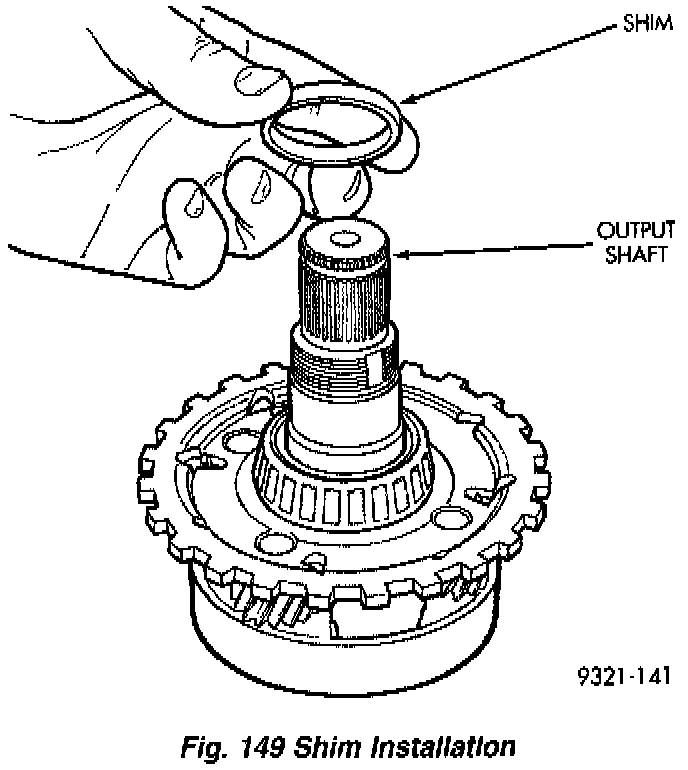 SHIM

OUTPUT SHAFT

9321-141

Fig. 149 Shim Installation