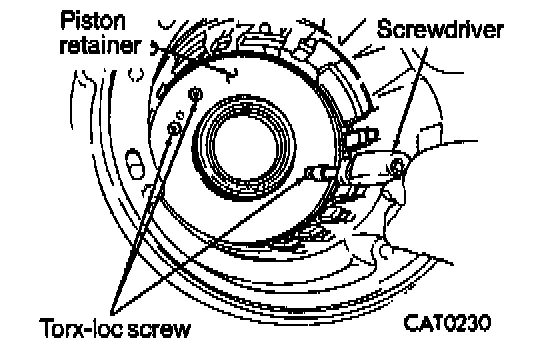 Piston retainer

Screwdriver

Torx-loc screw

CAT0230