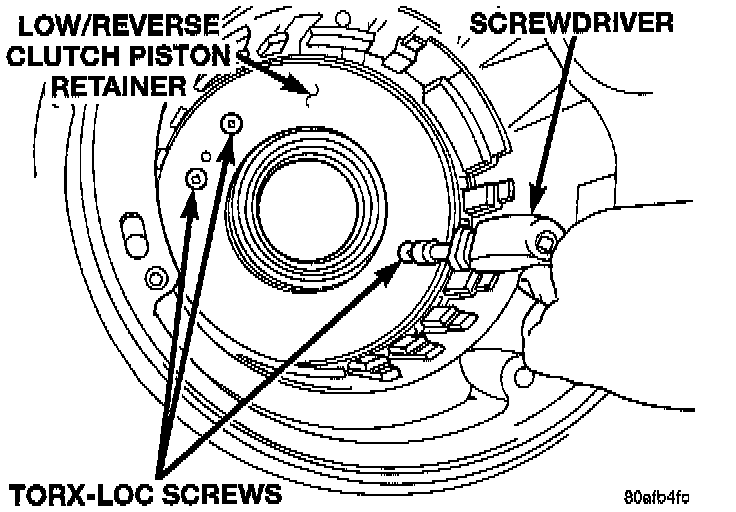 LOW/REVERSE CLUTCH PISTON RETAINER

SCREWDRIVER

TORX-LOC SCREWS

80afb4fc