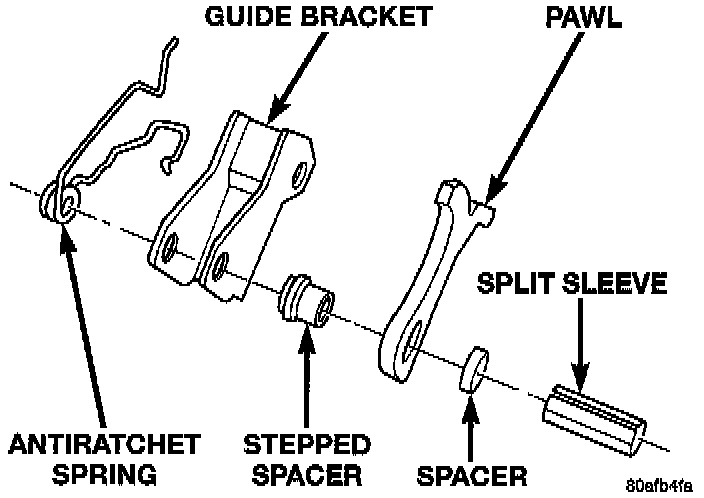 GUIDE BRACKET
PAWL
SPLIT SLEEVE
ANTIRATCHET SPRING
STEPPED SPACER
SPACER
80afb4fa