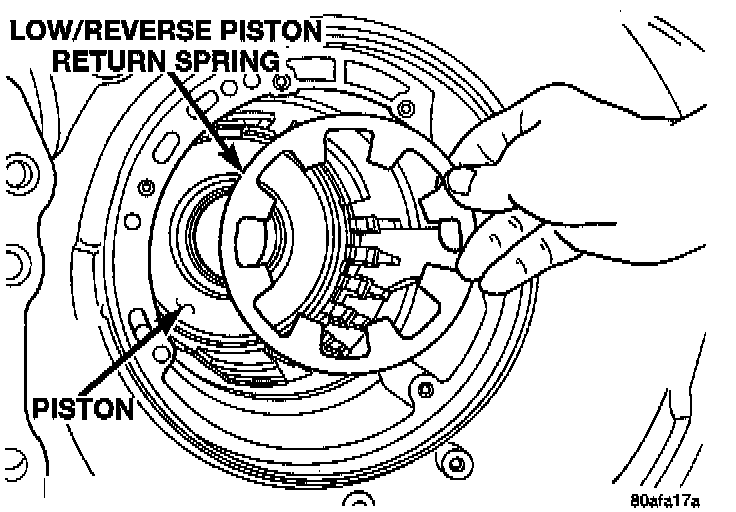 LOW/REVERSE PISTON RETURN SPRING

PISTON

80afa17a